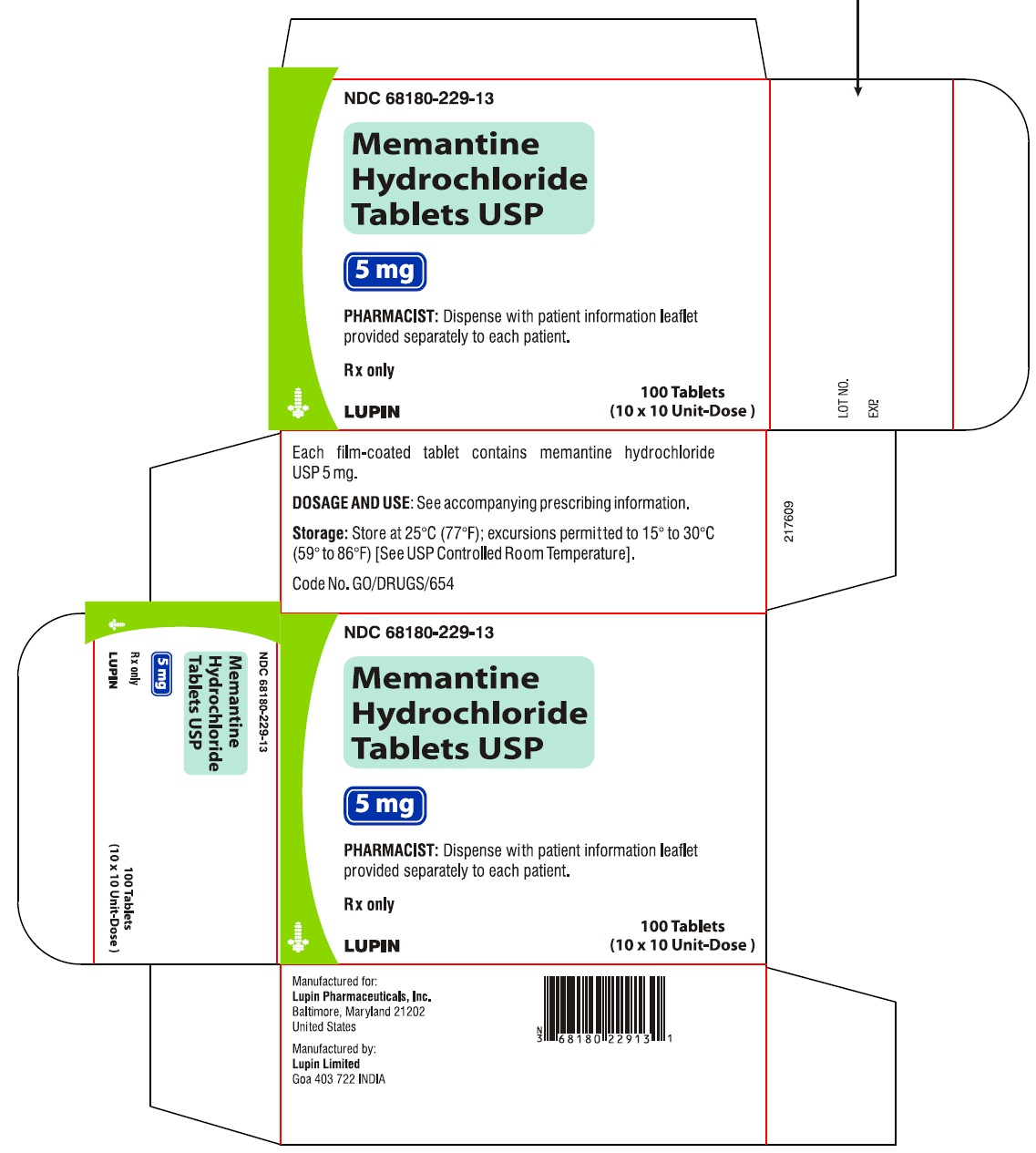 NDC 68180-229-13

Memantine Hydrochloride Tablets USP

5 mg

PHARMACIST: Dispense with patient information leaflet provided separately to each patient.

Rx only

LUPIN

100 Tablets
(10 x 10 Unit-Dose )

LOT NO.
EXP.

Each film-coated tablet contains memantine hydrochloride USP 5 mg.

DOSAGE AND USE: See accompanying prescribing information.

Storage: Store at 25°C (77°F); excursions permitted to 15° to 30°C (59° to 86°F) [See USP Controlled Room Temperature].

Code No. GO/DRUGS/654

217609

NDC 68180-229-13

Memantine Hydrochloride Tablets USP

5 mg

Rx only

LUPIN

100 Tablets
(10 x 10 Unit-Dose )

NDC 68180-229-13

Memantine Hydrochloride Tablets USP

5 mg

PHARMACIST: Dispense with patient information leaflet provided separately to each patient.

Rx only

LUPIN

100 Tablets
(10 x 10 Unit-Dose )

Manufactured for:
Lupin Pharmaceuticals, Inc.
Baltimore, Maryland 21202
United States

Manufactured by:
Lupin Limited
Goa 403 722 INDIA

N 3 68180 22913 1