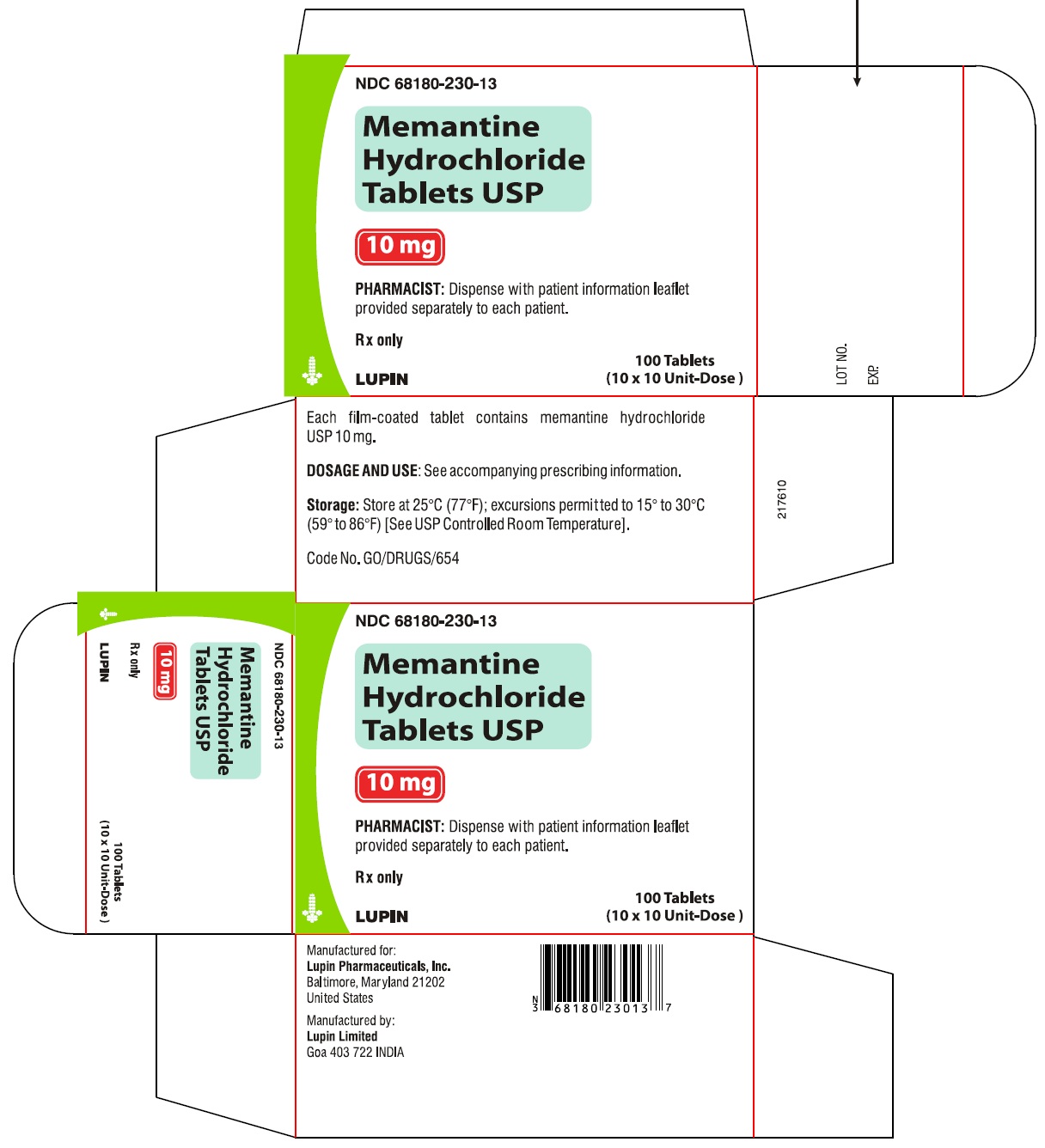 NDC 68180-230-13

Memantine Hydrochloride Tablets USP

10 mg

PHARMACIST: Dispense with patient information leaflet provided separately to each patient.

Rx only

LUPIN

100 Tablets
(10 x 10 Unit-Dose )

LOT NO.
EXP.

Each film-coated tablet contains memantine hydrochloride USP 10 mg.

DOSAGE AND USE: See accompanying prescribing information.

Storage: Store at 25°C (77°F); excursions permitted to 15° to 30°C (59° to 86°F) [See USP Controlled Room Temperature].

Code No. GO/DRUGS/654

217610

NDC 68180-230-13

Memantine Hydrochloride Tablets USP

10 mg

Rx only

LUPIN

100 Tablets
(10 x 10 Unit-Dose )

NDC 68180-230-13

Memantine Hydrochloride Tablets USP

10 mg

PHARMACIST: Dispense with patient information leaflet provided separately to each patient.

Rx only

LUPIN

100 Tablets
(10 x 10 Unit-Dose )

Manufactured for:
Lupin Pharmaceuticals, Inc.
Baltimore, Maryland 21202
United States

Manufactured by:
Lupin Limited
Goa 403 722 INDIA

N 3 68180 23013 7