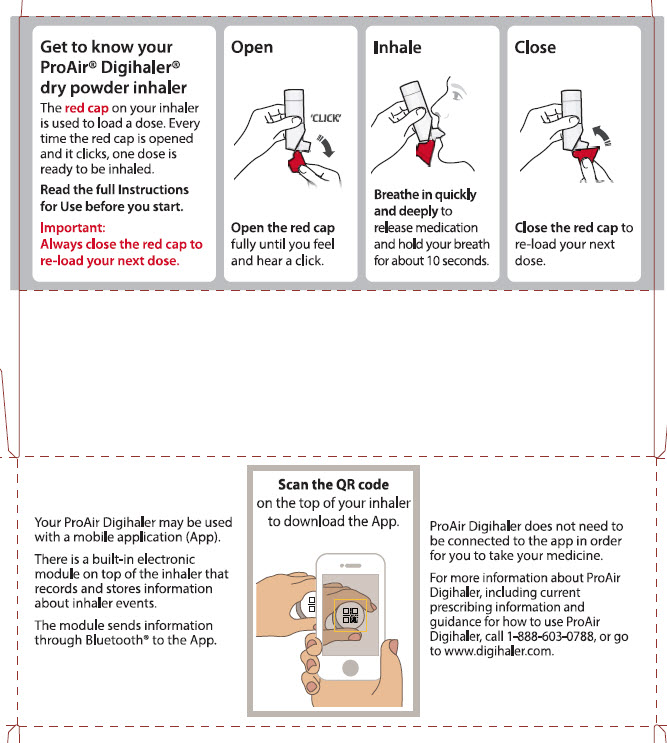 Get to know your ProAir® Digihaler® dry powder inhaler

The red cap on your inhaler is used to load a dose. Every time the red cap is opened and it clicks, one dose is ready to be inhaled.

Read the full Instructions for Use before you start.

Important:
Always close the red cap to re-load your next dose.

Open

'CLICK'

Open the red cap fully until you feel and hear a click.

Inhale

Breathe in quickly and deeply to release medication and hold your breath for about 10 seconds.

Close

Close the red cap to re-load your next dose.

Your ProAir Digihaler may be used with a mobile application (App).

There is a built-in electronic module on top of the inhaler that records and stores information about inhaler events.

The module sends information through Bluetooth® to the App.

Scan the QR code
on the top of your inhaler to download the App.

ProAir Digihaler does not need to be connected to the app in order for you to take your medicine.

For more information about ProAir Digihaler, including current prescribing information and guidance for how to use ProAir Digihaler, call 1-888-603-0788, or go to www.digihaler.com.