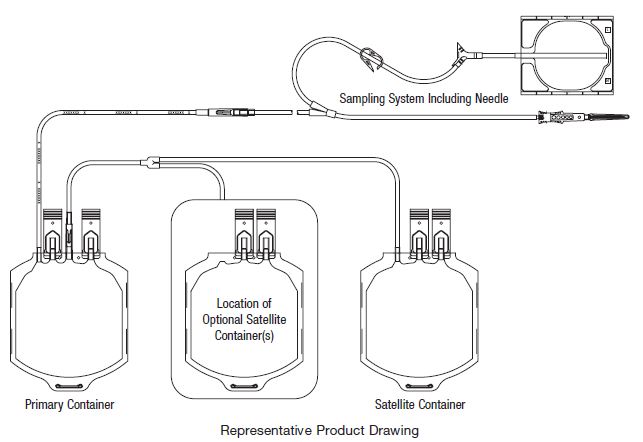 Sampling System Including Needle

Location of Optional Satellite Container(s)

Primary Container

Satellite Container

Representative Product Drawing