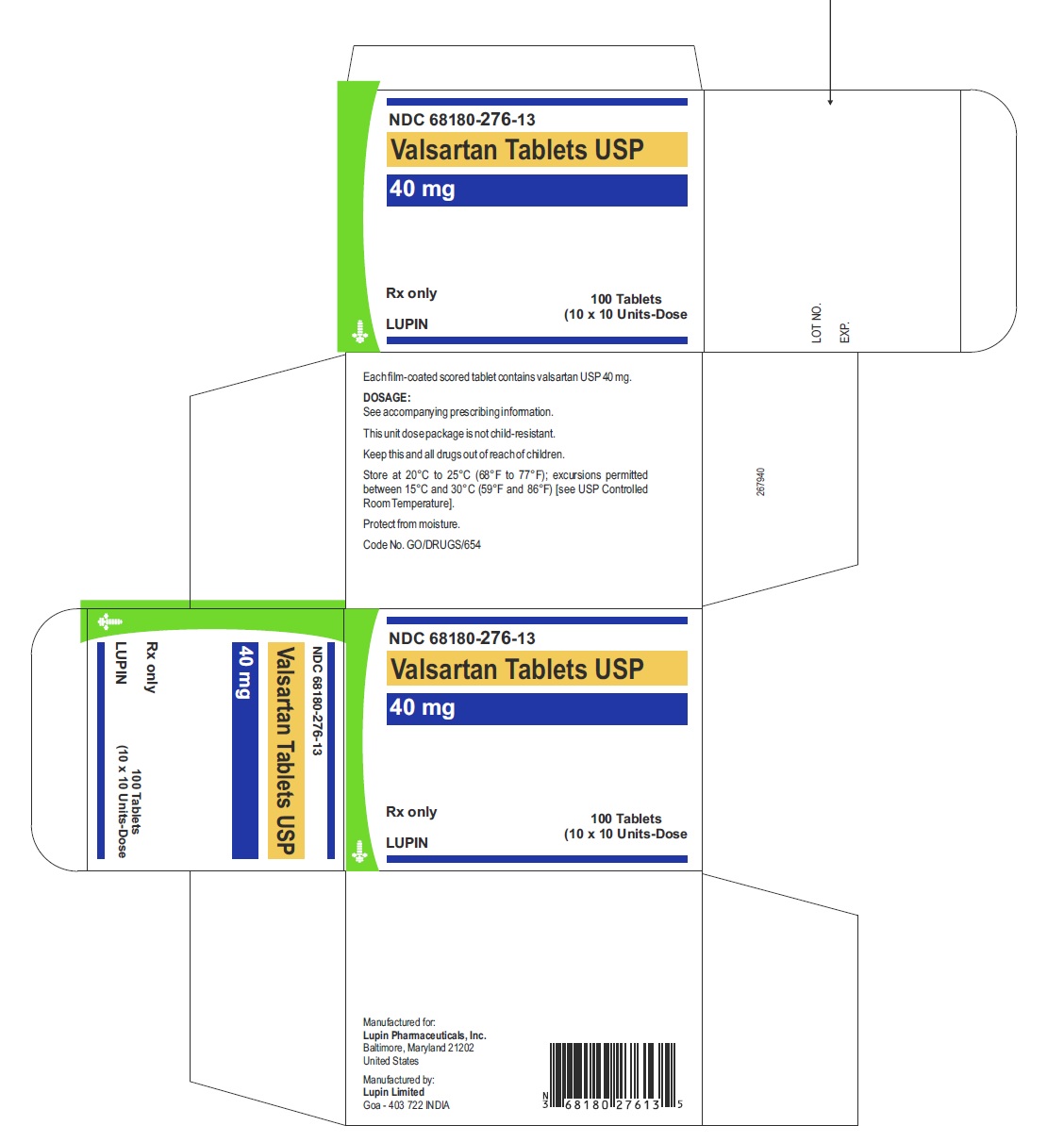 NDC 68180-276-13

Valsartan Tablets USP

40 mg

Rx only

LUPIN

100 Tablets
(10 x 10 Units-Dose

LOT NO.
EXP.

Each film-coated scored tablet contains valsartan USP 40 mg.

DOSAGE:
See accompanying prescribing information.

This unit dose package is not child-resistant.

Keep this and all drugs out of reach of children.

Store at 20°C to 25°C (68°F to 77°F); excursions permitted between 15°C and 30°C (59°F and 86°F) [see USP Controlled Room Temperature].

Protect from moisture.

Code No. GO/DRUGS/654

267940

NDC 68180-276-13

Valsartan Tablets USP

40 mg

Rx only

LUPIN

100 Tablets
(10 x 10 Units-Dose

NDC 68180-276-13

Valsartan Tablets USP

40 mg

Rx only

LUPIN

100 Tablets
(10 x 10 Units-Dose

Manufactured for:
Lupin Pharmaceuticals, Inc.
Baltimore, Maryland 21202
United States

Manufactured by:
Lupin Limited
Goa - 403 722 INDIA

N 3 68180 27613 5