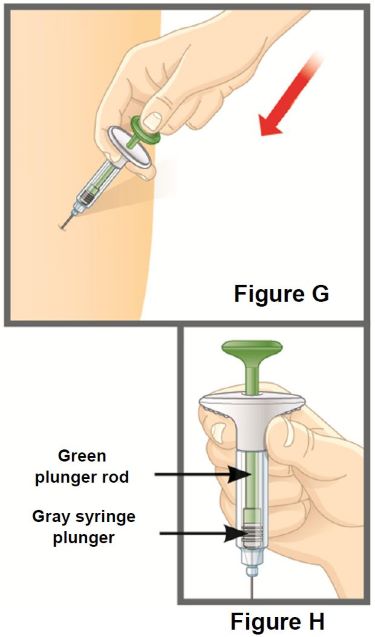 Figure G

Green plunger rod

Gray syringe plunger

Figure H