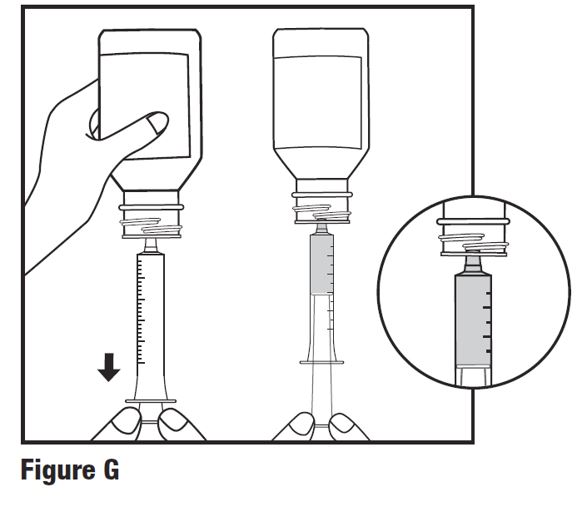 Figure G