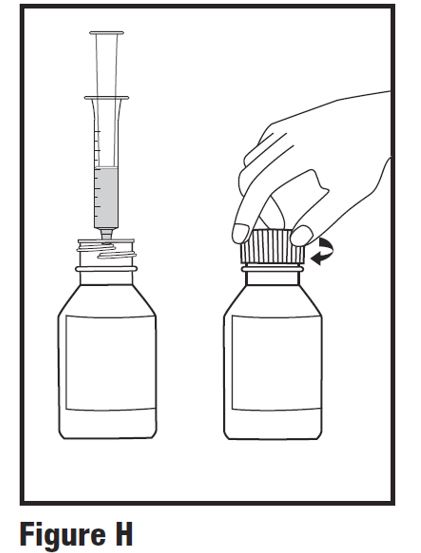 Figure H