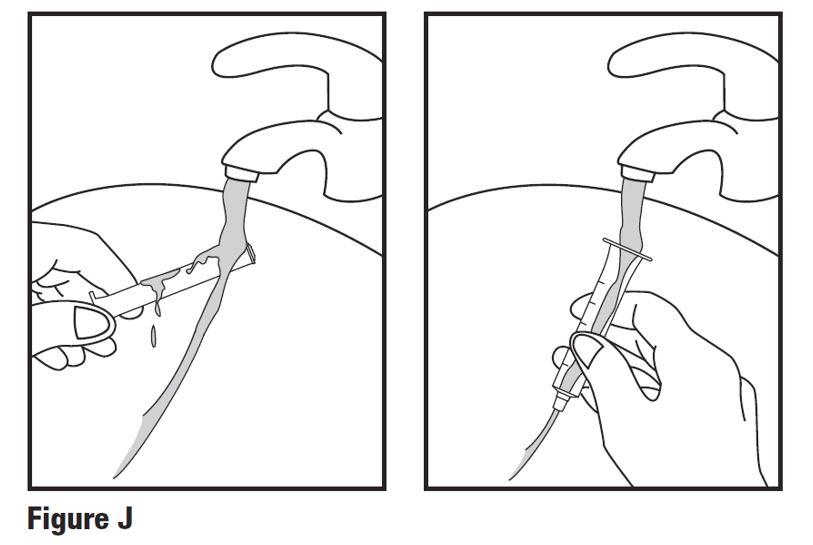 Figure J