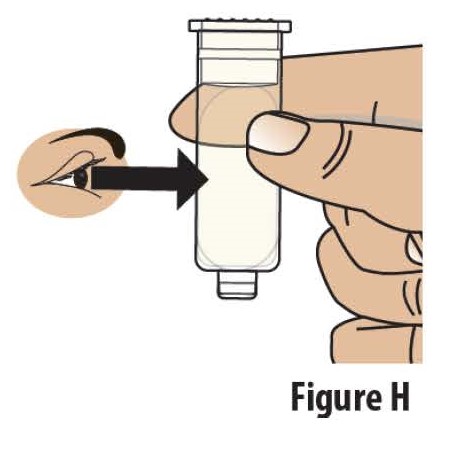 Figure H